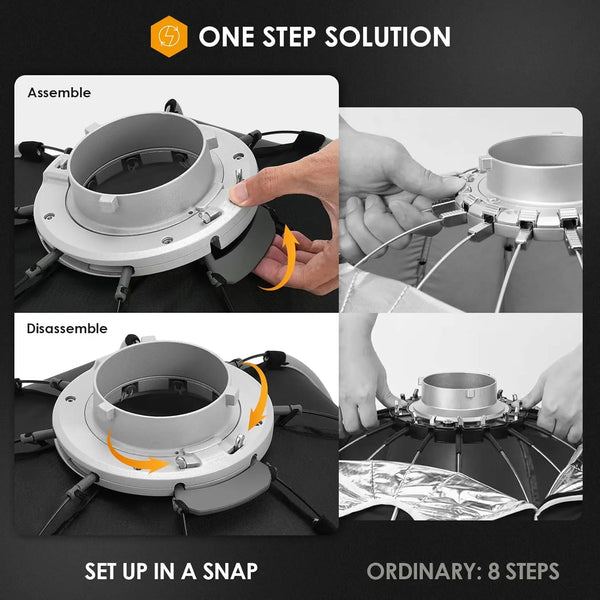 ONE STEP SOLUTION

Assemble

Disassemble

SET UP IN A SNAP

ORDINARY: 8 STEPS