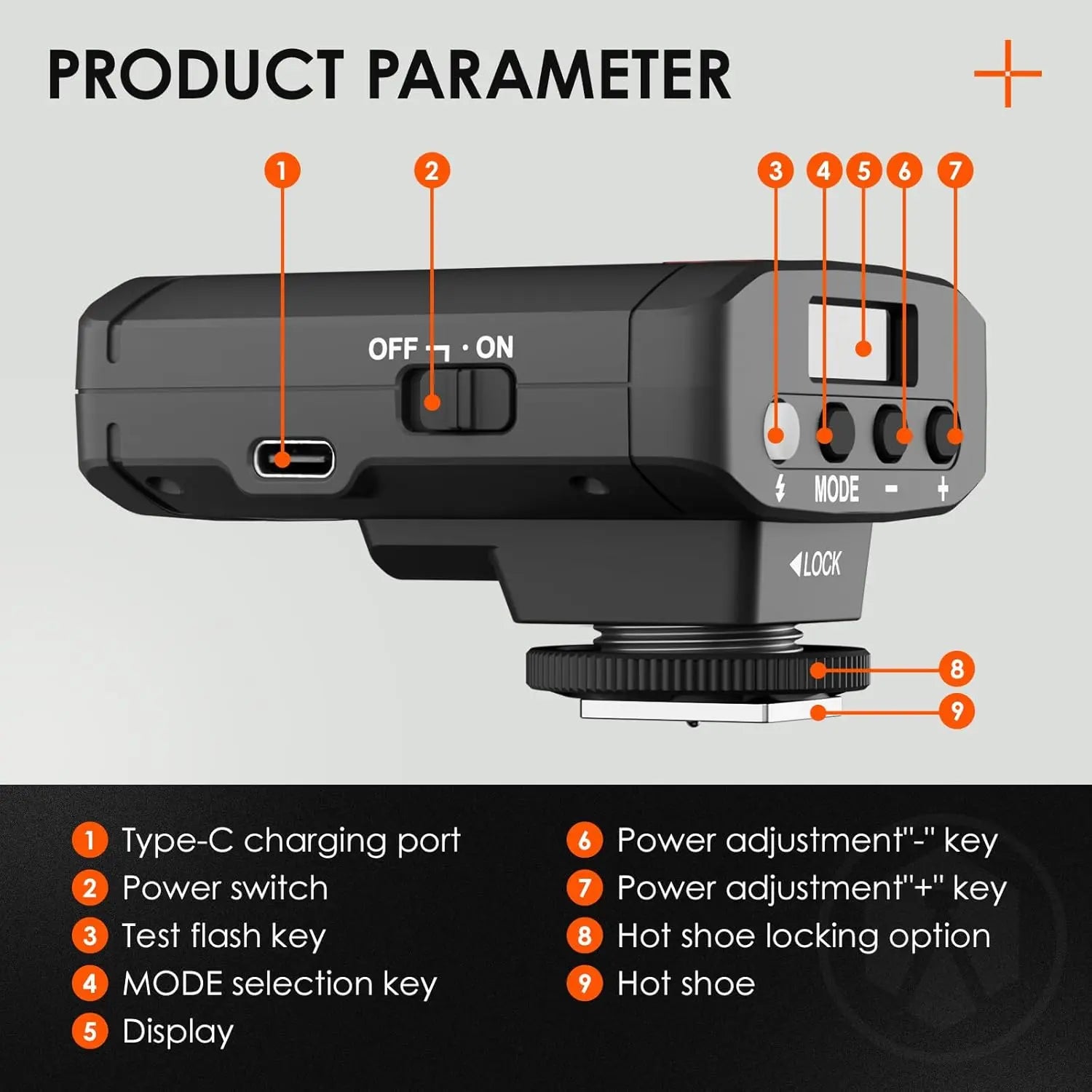 PRODUCT PARAMETER

1
2
3 4 5 6 7

OFF · ON

MODE - +

LOCK

8
9

1 Type-C charging port
2 Power switch
3 Test flash key
4 MODE selection key
5 Display

6 Power adjustment"-" key
7 Power adjustment"+" key
8 Hot shoe locking option
9 Hot shoe