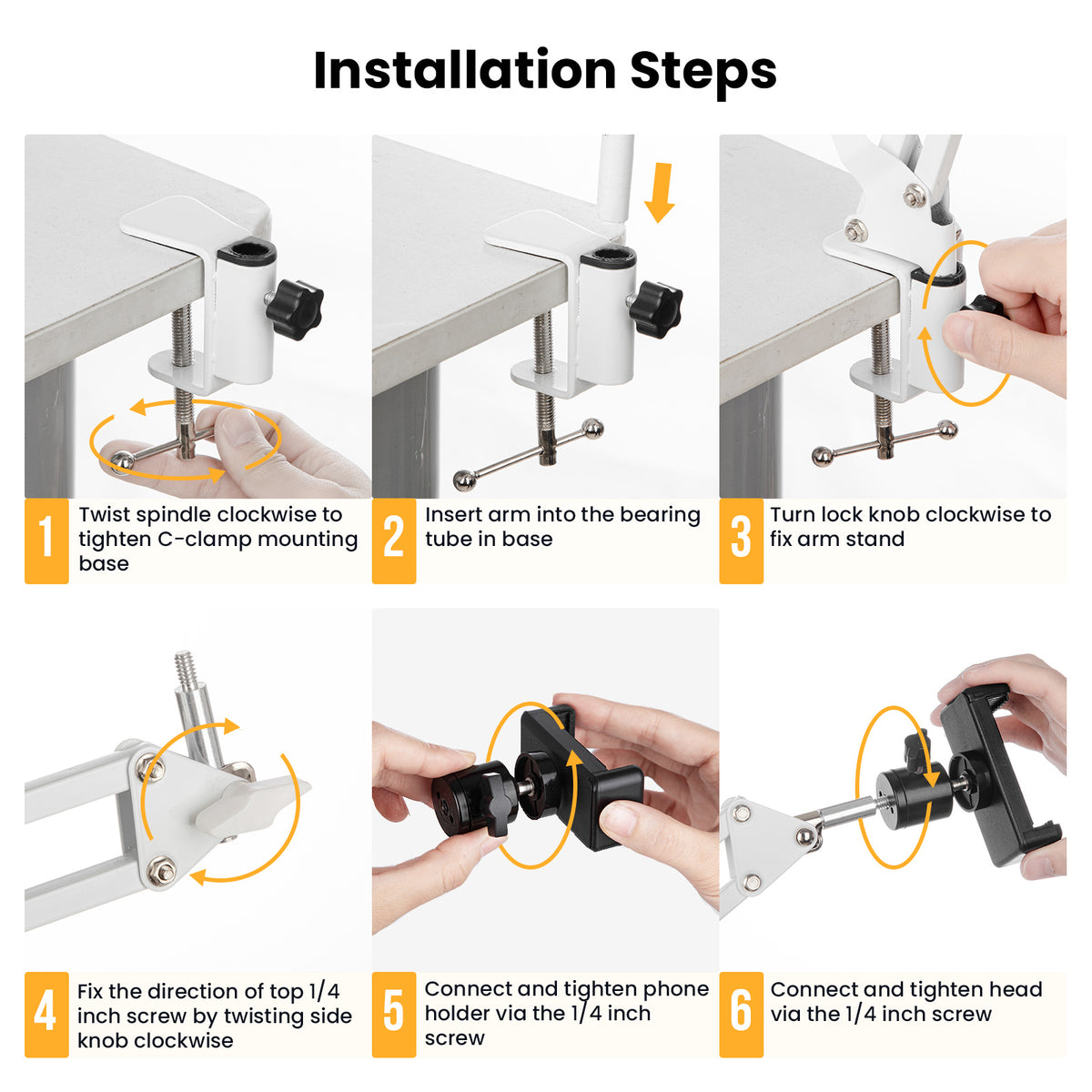 Installation Steps

1 Twist spindle clockwise to tighten C-clamp mounting base

2 Insert arm into the bearing tube in base

3 Turn lock knob clockwise to fix arm stand

4 Fix the direction of top 1/4 inch screw by twisting side knob clockwise

5 Connect and tighten phone holder via the 1/4 inch screw

6 Connect and tighten head via the 1/4 inch screw