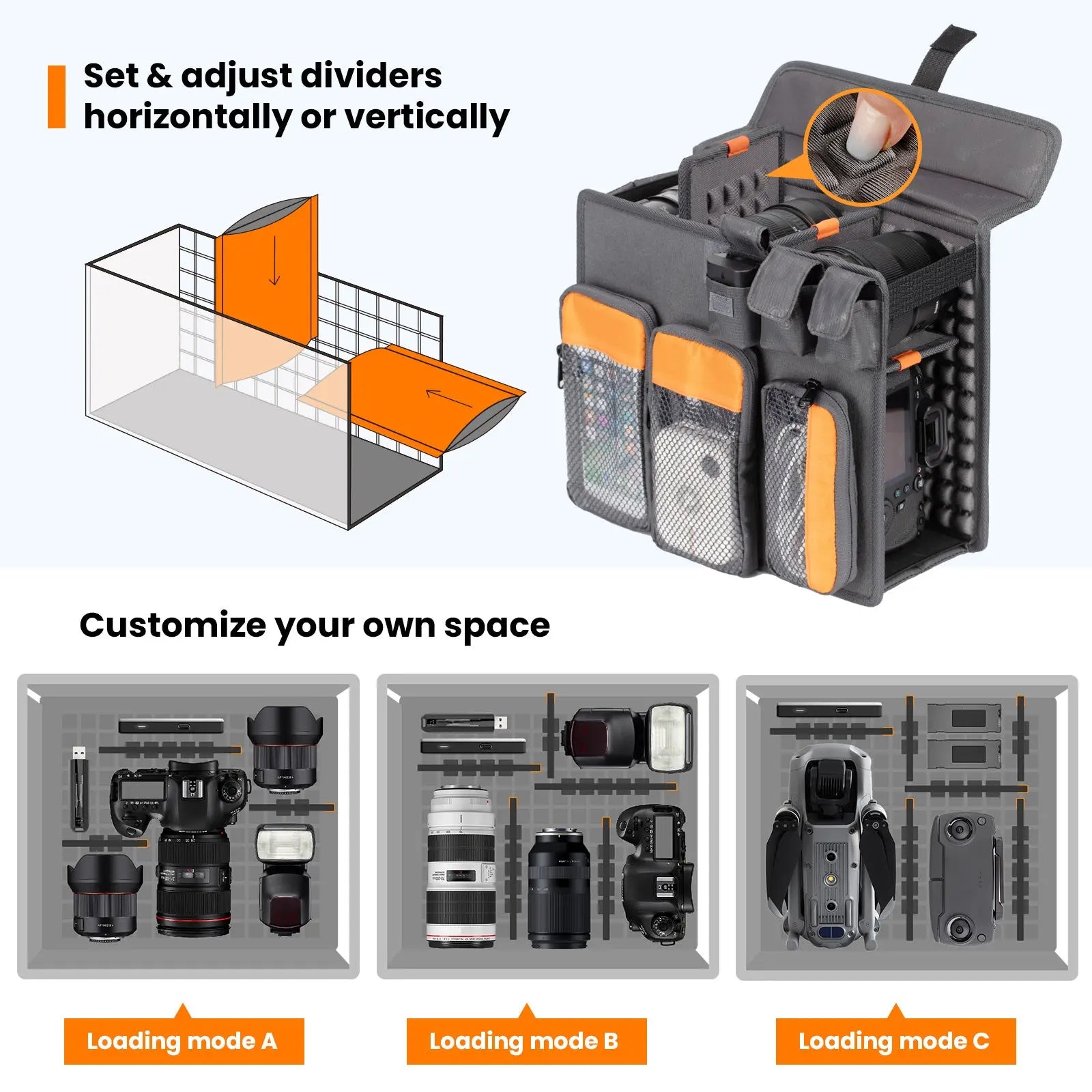 Set & adjust dividers horizontally or vertically

Customize your own space

Loading mode A

Loading mode B

Loading mode C