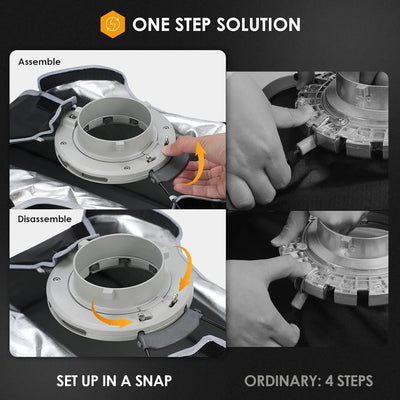 ONE STEP SOLUTION

Assemble

Disassemble

SET UP IN A SNAP

ORDINARY: 4 STEPS