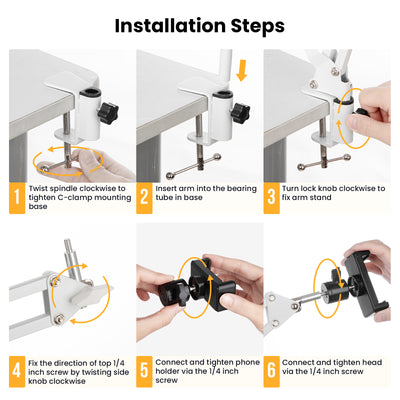 Installation Steps

1 Twist spindle clockwise to tighten C-clamp mounting base

2 Insert arm into the bearing tube in base

3 Turn lock knob clockwise to fix arm stand

4 Fix the direction of top 1/4 inch screw by twisting side knob clockwise

5 Connect and tighten phone holder via the 1/4 inch screw

6 Connect and tighten head via the 1/4 inch screw