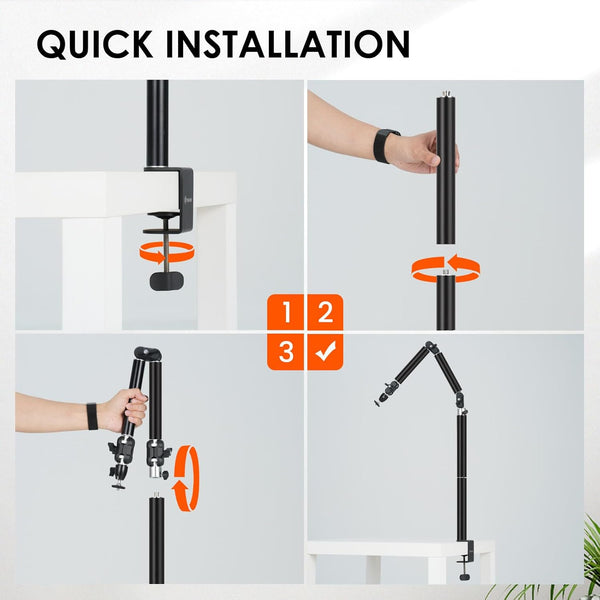 QUICK INSTALLATION

1 2
3 ✓